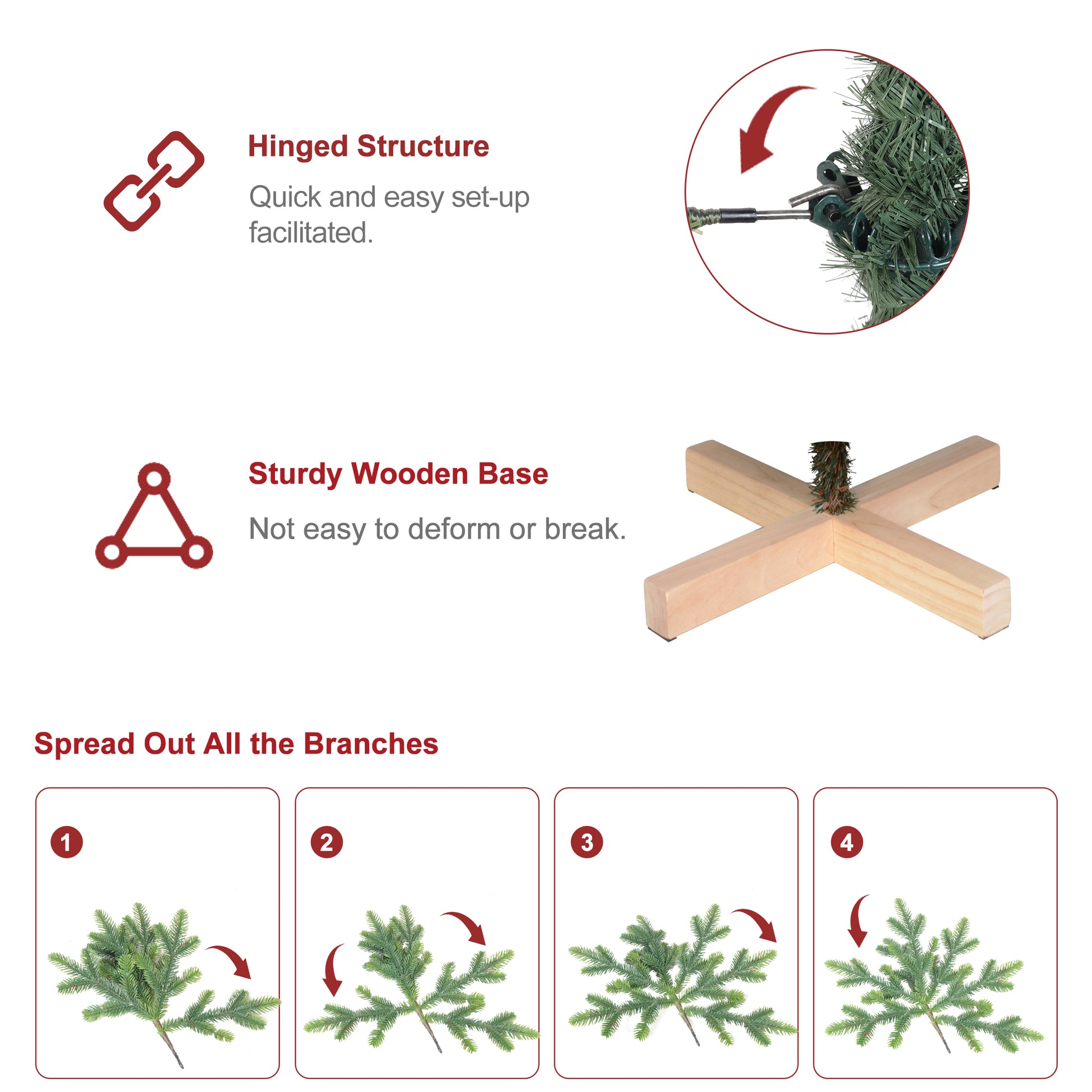 Hinged Structure

Quick and easy set-up facilitated.

Sturdy Wooden Base

Not easy to deform or break.

Spread Out All the Branches

1

2

3

4