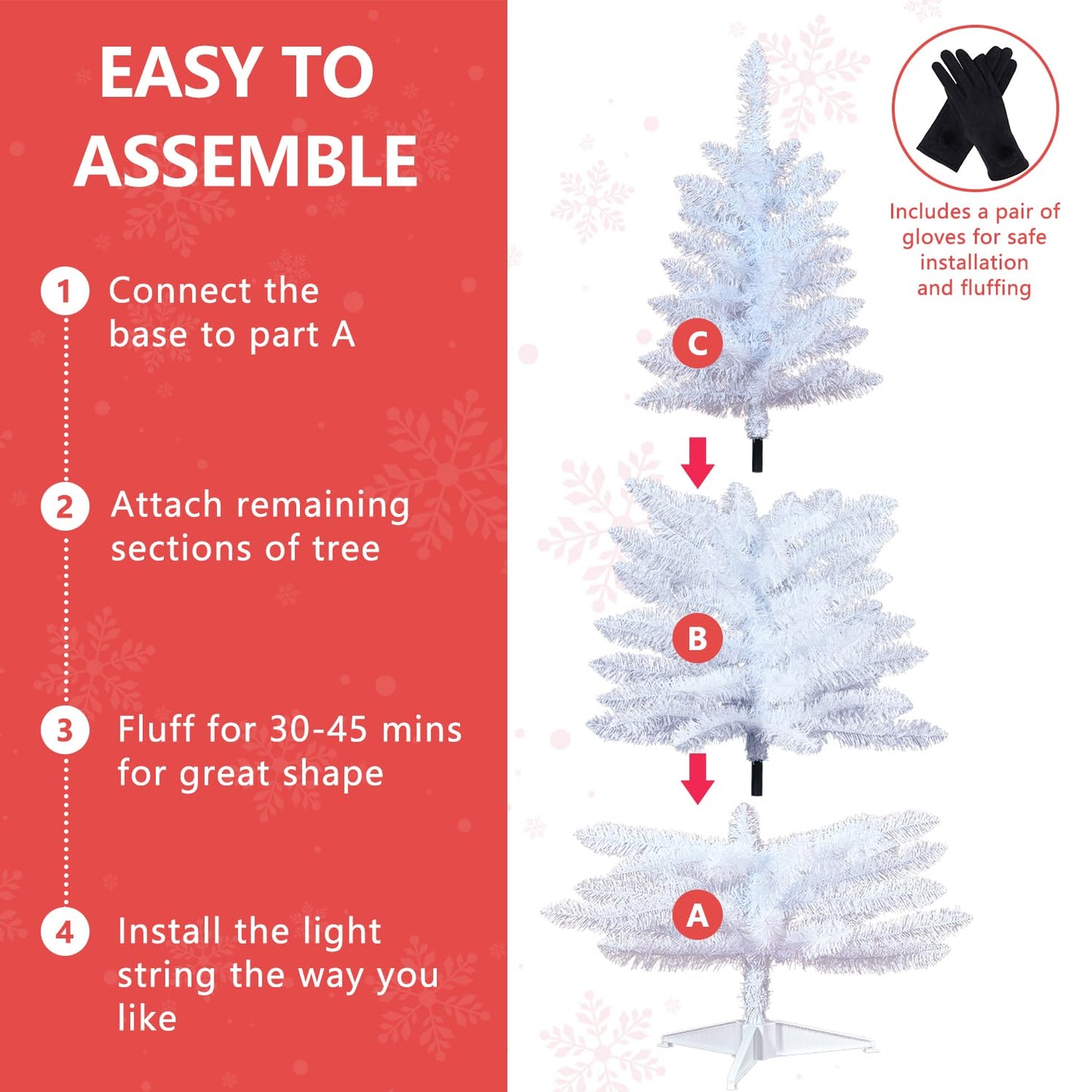 EASY TO ASSEMBLE

1 Connect the base to part A

2 Attach remaining sections of tree

3 Fluff for 30-45 mins for great shape

4 Install the light string the way you like

Includes a pair of gloves for safe installation and fluffing

C

B

A